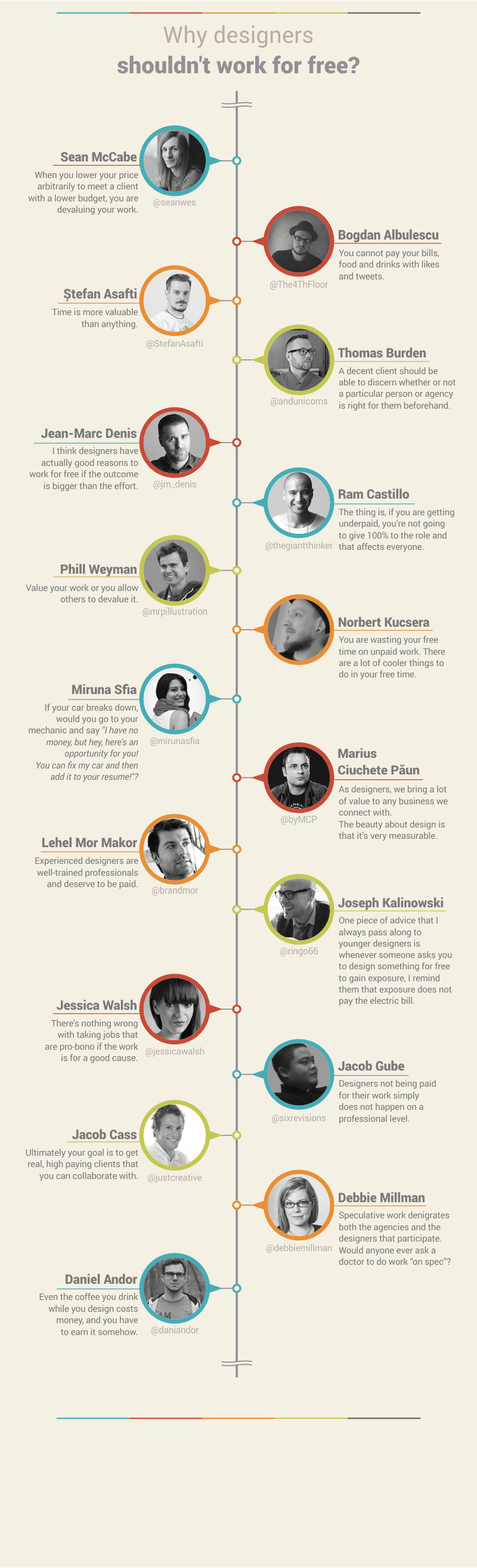 Why designers
shouldn't work for free?

Sean McCabe
When you lower your price arbitrarily to meet a client with a lower budget, you are devaluing your work.
@seanwes

Bogdan Albulescu
You cannot pay your bills, food and drinks with likes and tweets.
@The4ThFloor

Ștefan Asafti
Time is more valuable than anything.
@StefanAsafti

Thomas Burden
A decent client should be able to discern whether or not a particular person or agency is right for them beforehand.
@andunicorns

Jean-Marc Denis
I think designers have actually good reasons to work for free if the outcome is bigger than the effort.
@jm_denis

Ram Castillo
The thing is, if you are getting underpaid, you're not going to give 100% to the role and that affects everyone.
@thegiantthinker

Phill Weyman
Value your work or you allow others to devalue it.
@mrpillustration

Norbert Kucsera
You are wasting your free time on unpaid work. There are a lot of cooler things to do in your free time.

Miruna Sfia
If your car breaks down, would you go to your mechanic and say "I have no money, but hey, here's an opportunity for you! You can fix my car and then add it to your resume!"?
@mirunasfia

Marius Ciuchete Păun
As designers, we bring a lot of value to any business we connect with.
The beauty about design is that it's very measurable.
@byMCP

Lehel Mor Makor
Experienced designers are well-trained professionals and deserve to be paid.
@brandmor

Joseph Kalinowski
One piece of advice that I always pass along to younger designers is whenever someone asks you to design something for free to gain exposure, I remind them that exposure does not pay the electric bill.
@ringo66

Jessica Walsh
There's nothing wrong with taking jobs that are pro-bono if the work is for a good cause.
@jessicawalsh

Jacob Gube
Designers not being paid for their work simply does not happen on a professional level.
@sixrevisions

Jacob Cass
Ultimately your goal is to get real, high paying clients that you can collaborate with.
@justcreative

Debbie Millman
Speculative work denigrates both the agencies and the designers that participate. Would anyone ever ask a doctor to do work "on spec"?
@debbiemillman

Daniel Andor
Even the coffee you drink while you design costs money, and you have to earn it somehow.
@daniandor